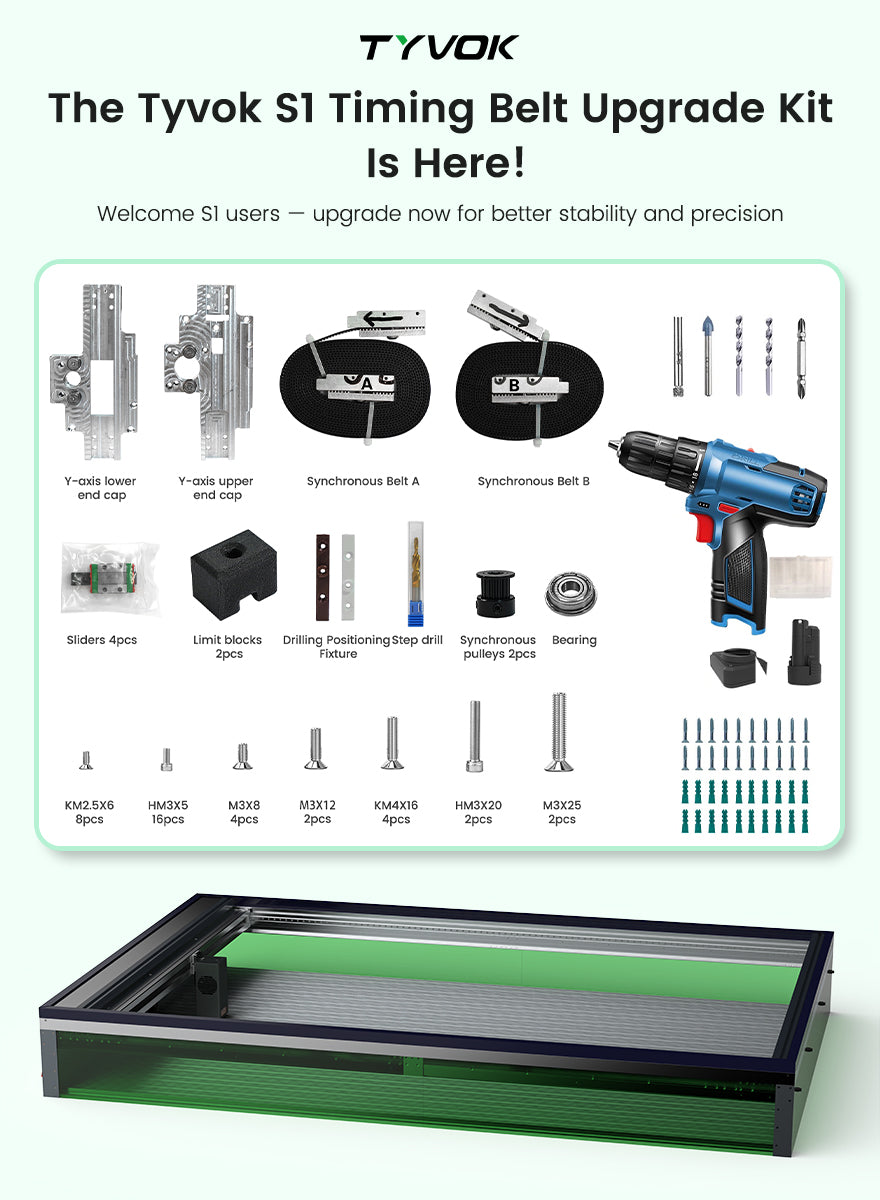 TYVOK

The Tyvok S1 Timing Belt Upgrade Kit Is Here!

Welcome S1 users — upgrade now for better stability and precision

A

B

Y-axis lower end cap

Y-axis upper end cap

Synchronous Belt A

Synchronous Belt B

Sliders 4pcs

Limit blocks 2pcs

Drilling Positioning Fixture

Step drill

Synchronous pulleys 2pcs

Bearing

KM2.5X6 8pcs

HM3X5 16pcs

M3X8 4pcs

M3X12 2pcs

KM4X16 4pcs

HM3X20 2pcs

M3X25 2pcs