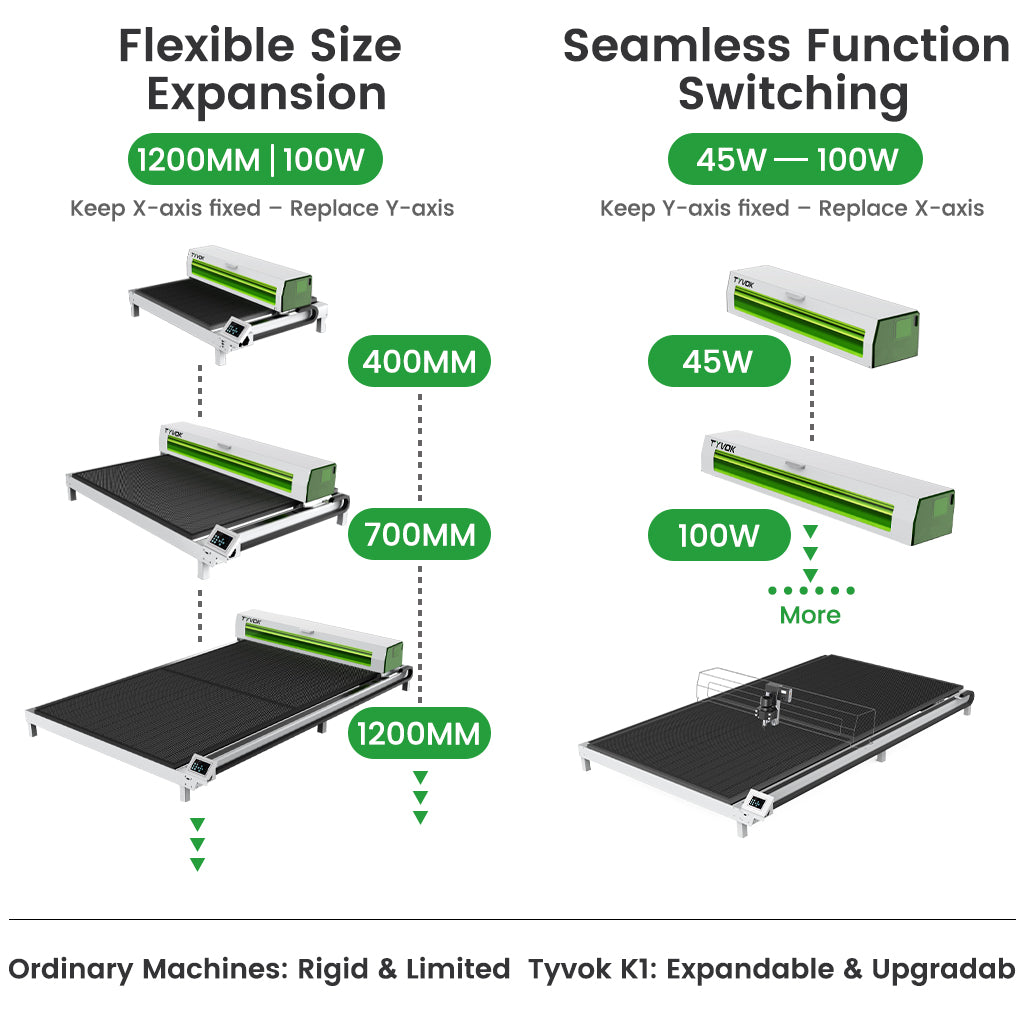 Flexible Size Expansion

1200MM | 100W

Keep X-axis fixed – Replace Y-axis

TYVOK

400MM

TYVOK

700MM

TYVOK

1200MM

Seamless Function Switching

45W — 100W

Keep Y-axis fixed – Replace X-axis

TYVOK

45W

TYVOK

100W

More

Ordinary Machines: Rigid & Limited Tyvok K1: Expandable & Upgradab